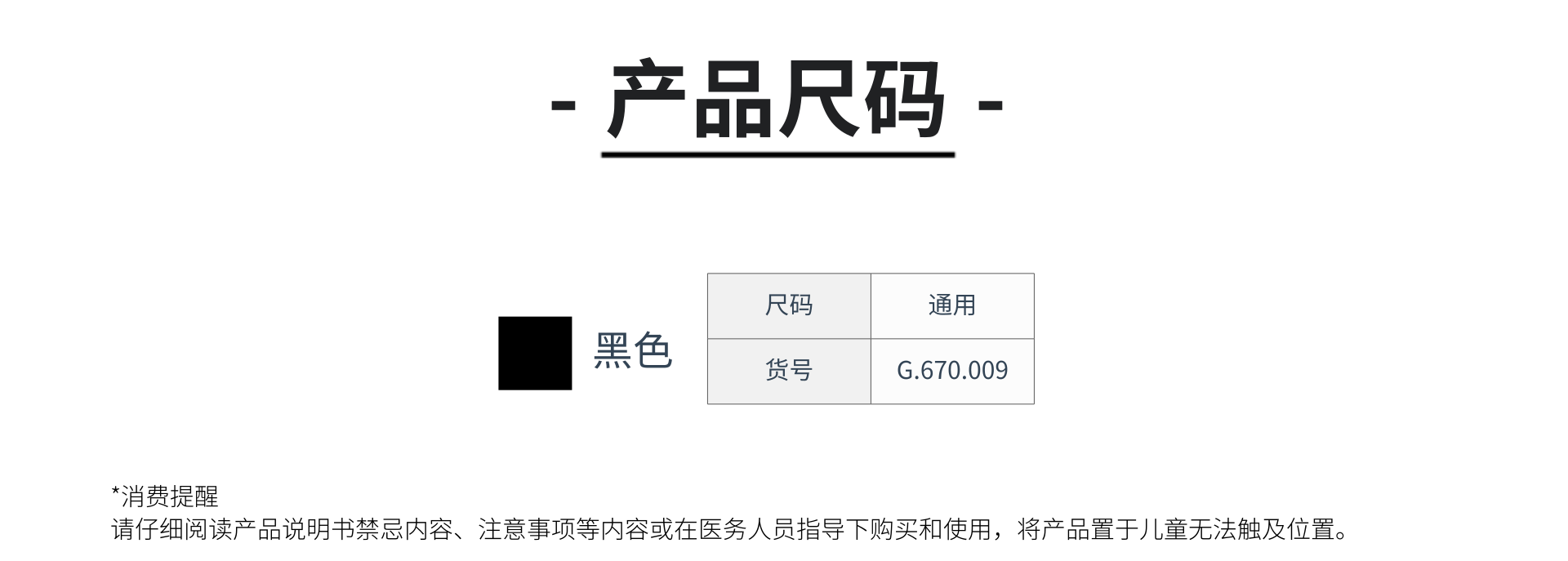 - 产品尺码 -

黑色

| 尺码 | 通用 |
|---|---|
| 货号 | G.670.009 |

*消费提醒
请仔细阅读产品说明书禁忌内容、注意事项等内容或在医务人员指导下购买和使用，将产品置于儿童无法触及位置。